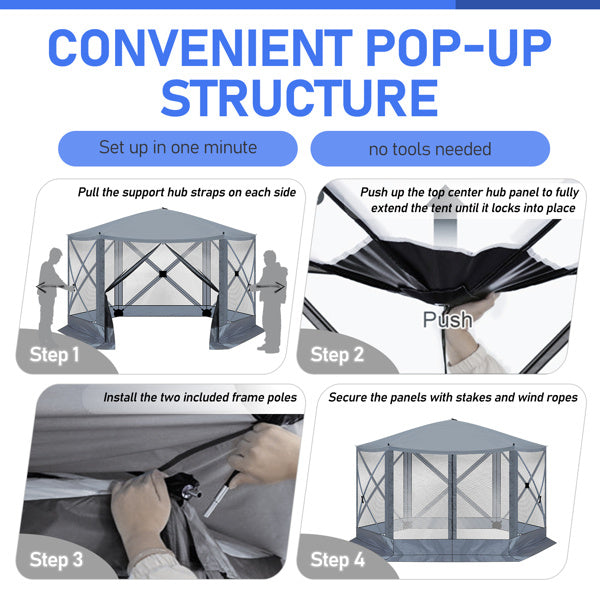 CONVENIENT POP-UP STRUCTURE

Set up in one minute

no tools needed

Pull the support hub straps on each side

Step 1

Push up the top center hub panel to fully extend the tent until it locks into place

Push

Step 2

Install the two included frame poles

Step 3

Secure the panels with stakes and wind ropes

Step 4