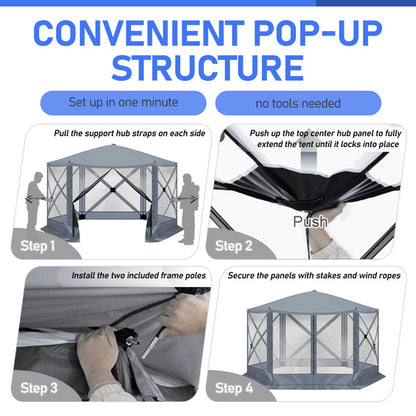 CONVENIENT POP-UP STRUCTURE

Set up in one minute

no tools needed

Pull the support hub straps on each side

Step 1

Push up the top center hub panel to fully extend the tent until it locks into place

Push

Step 2

Install the two included frame poles

Step 3

Secure the panels with stakes and wind ropes

Step 4