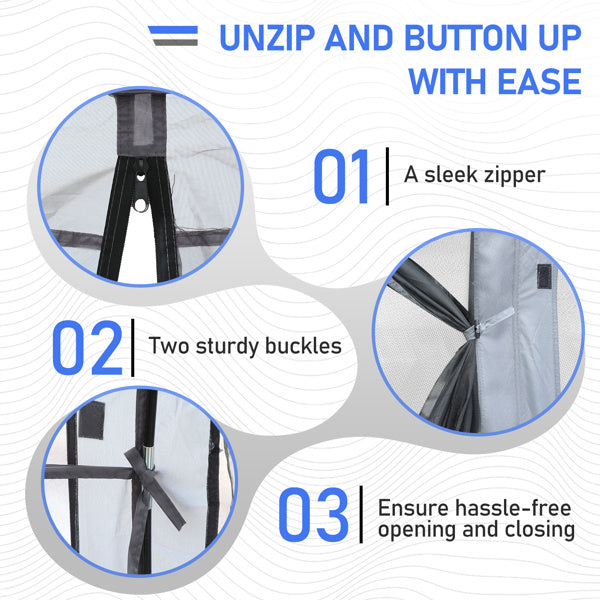 UNZIP AND BUTTON UP WITH EASE

01 A sleek zipper

02 Two sturdy buckles

03 Ensure hassle-free opening and closing